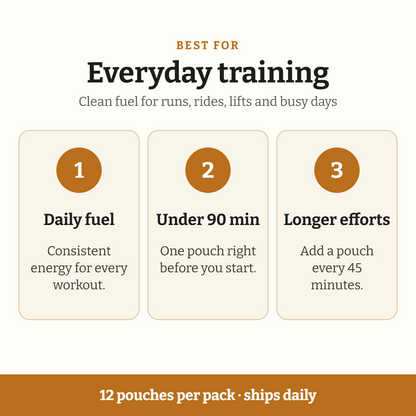 BEST FOR

Everyday training

Clean fuel for runs, rides, lifts and busy days

1

Daily fuel

Consistent energy for every workout.

2

Under 90 min

One pouch right before you start.

3

Longer efforts

Add a pouch every 45 minutes.

12 pouches per pack · ships daily