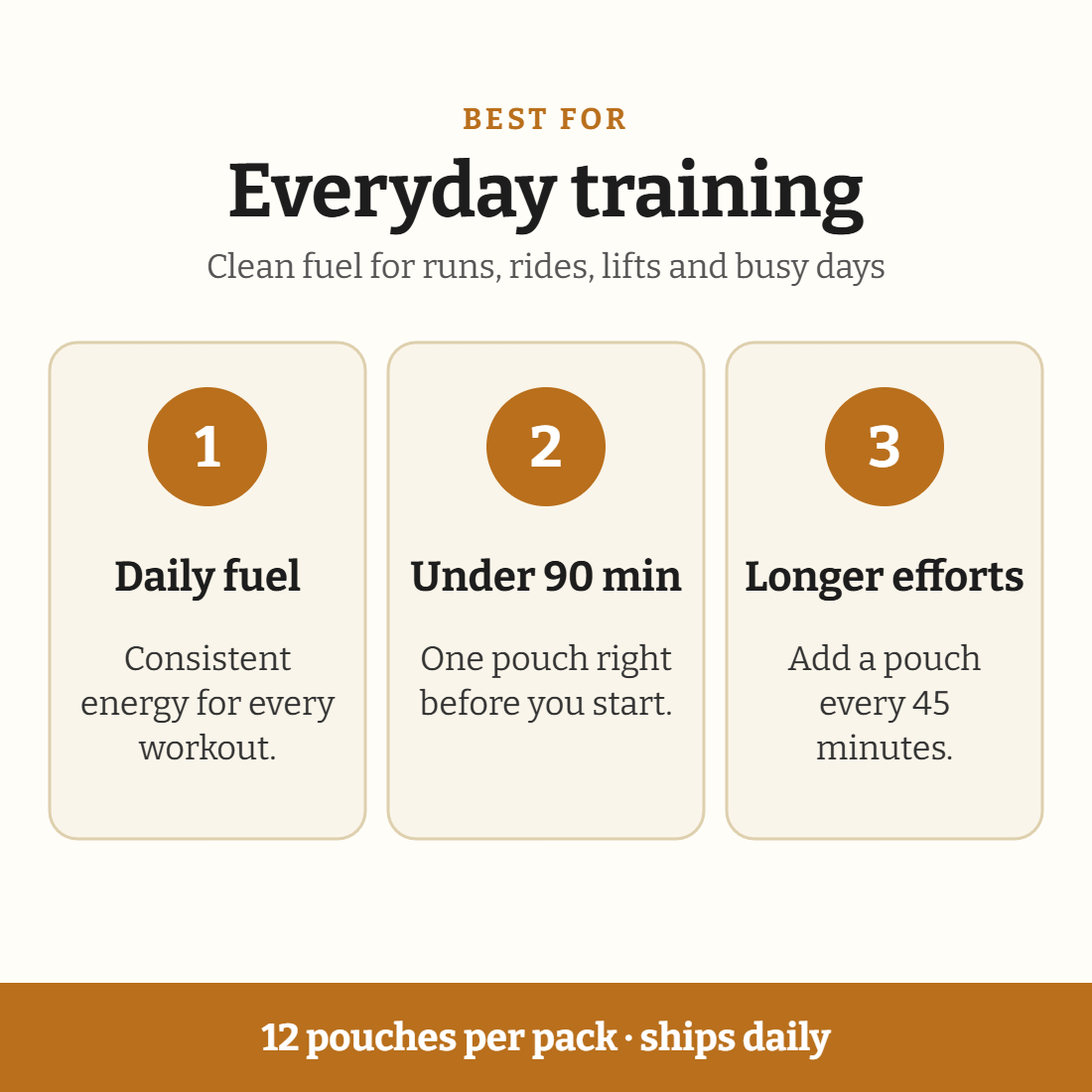 BEST FOR

Everyday training

Clean fuel for runs, rides, lifts and busy days

1

Daily fuel

Consistent energy for every workout.

2

Under 90 min

One pouch right before you start.

3

Longer efforts

Add a pouch every 45 minutes.

12 pouches per pack · ships daily